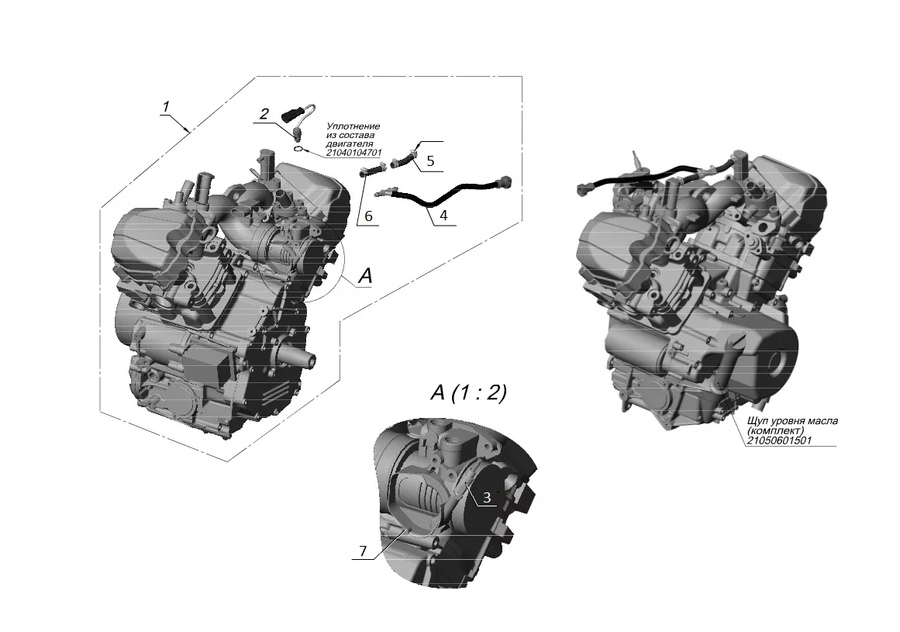 1

2

Уплотнение из состава двигателя 21040104701

5

6

4

A

A (1 : 2)

3

7

Щуп уровня масла (комплект) 21050601501