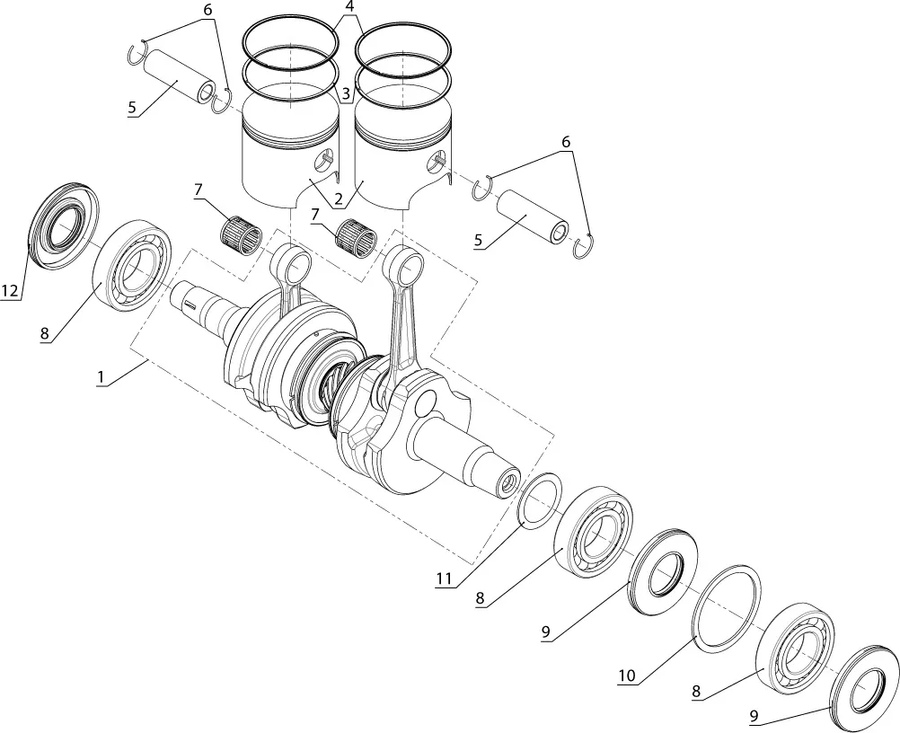 6
4
5
3
6
7
2
7
5
12
8
1
11
8
9
10
8
9