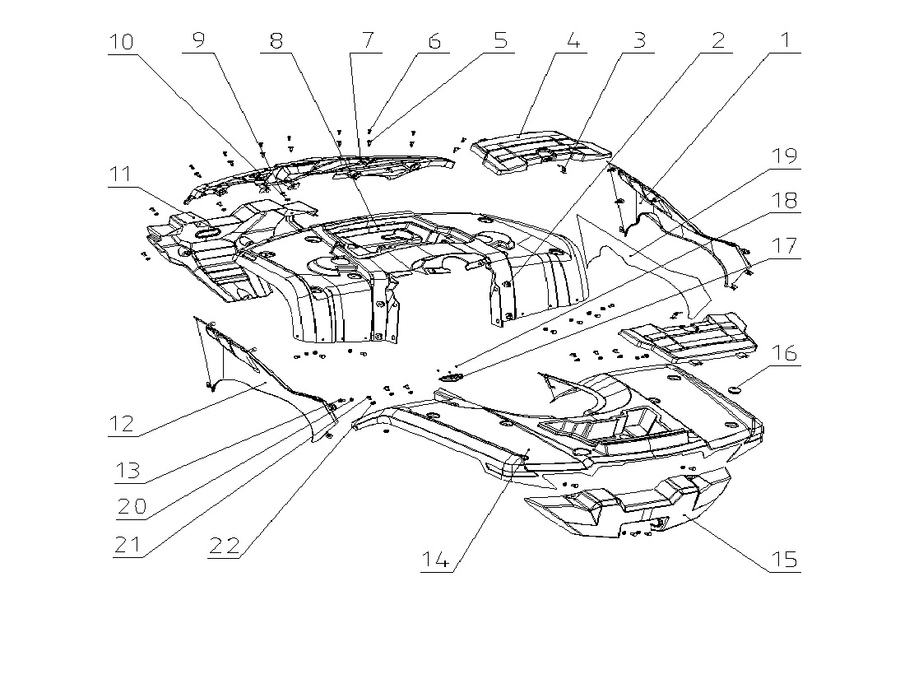 10
9
8
7
6
5
4
3
2
1
11
19
18
17
16
12
13
20
21
22
14
15