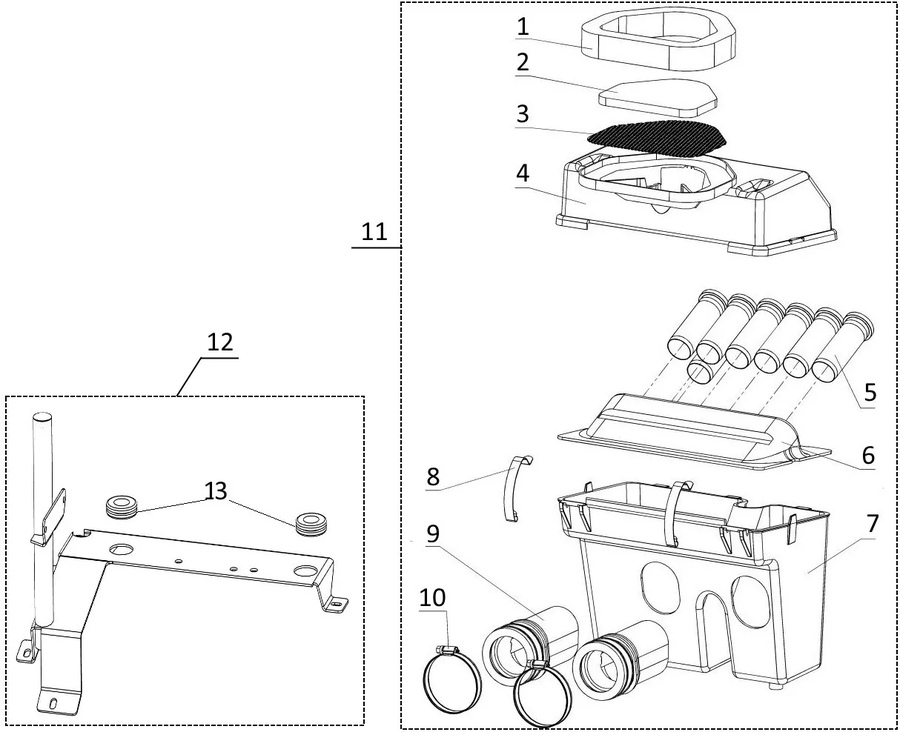 1
2
3
4
11
5
6
8
7
9
10
12
13