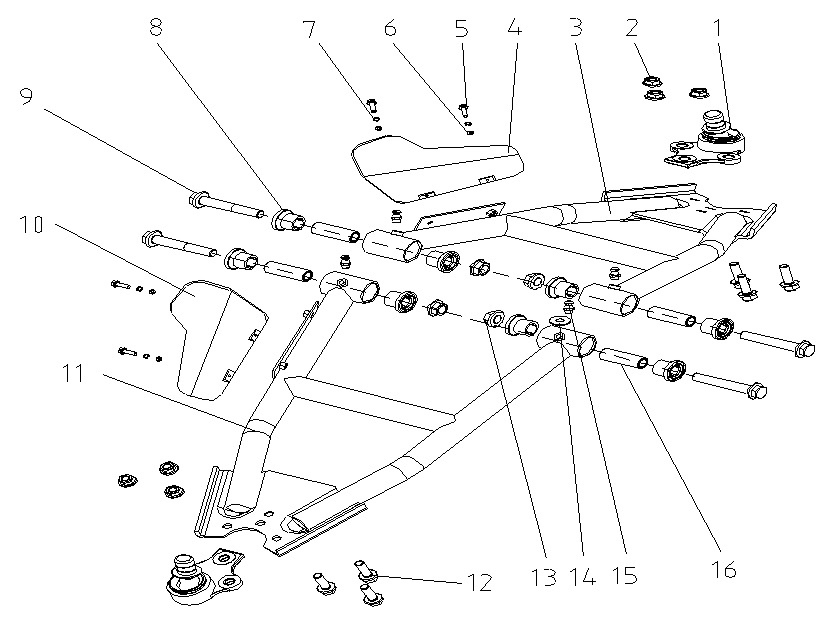 8
7
6
5
4
3
2
1
9
10
11
12
13
14
15
16