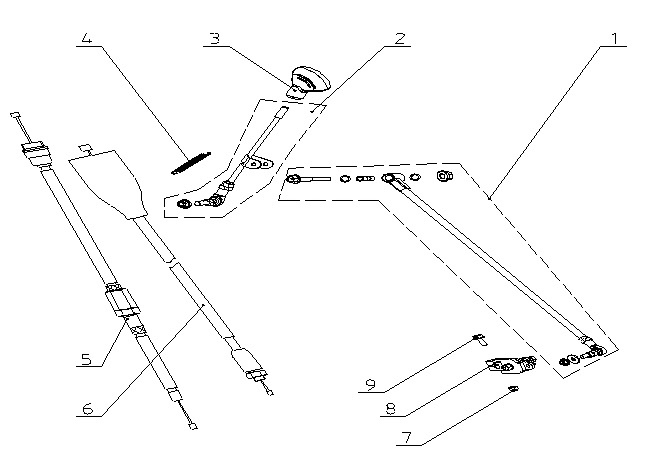 4
3
2
1
5
6
9
8
7