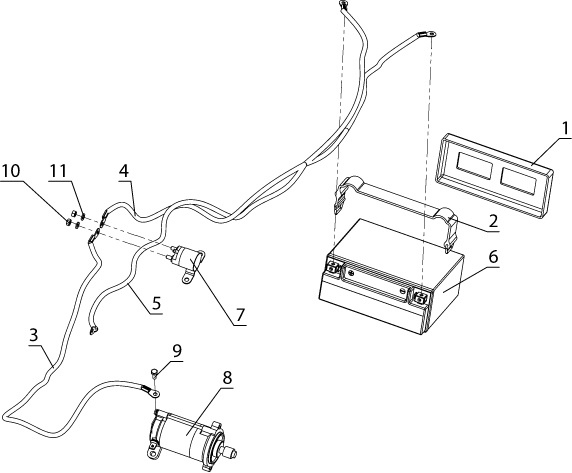 1
10
11
4
2
6
5
7
3
9
8