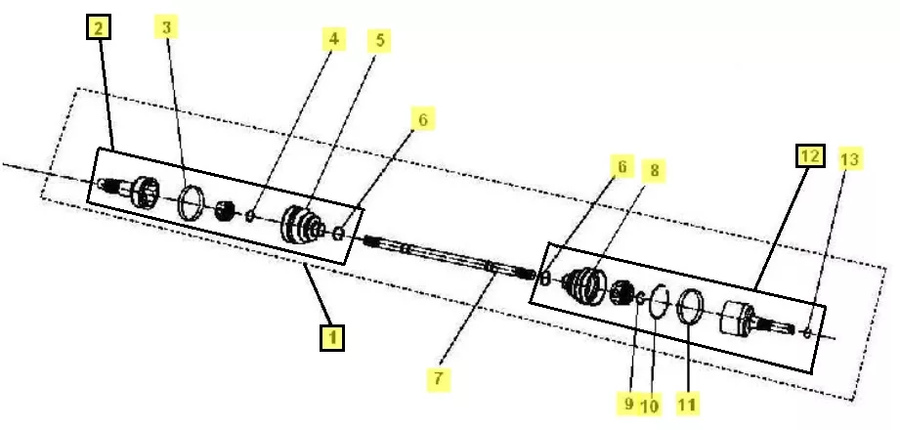 2
3
4
5
6
6
8
12
13
1
7
9
10
11