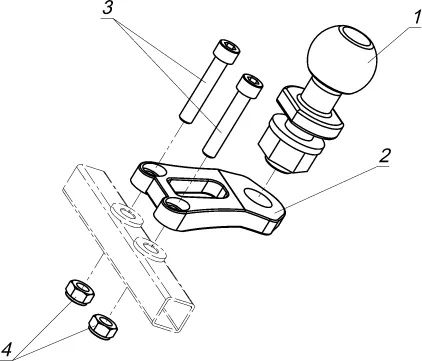 3
1
2
4