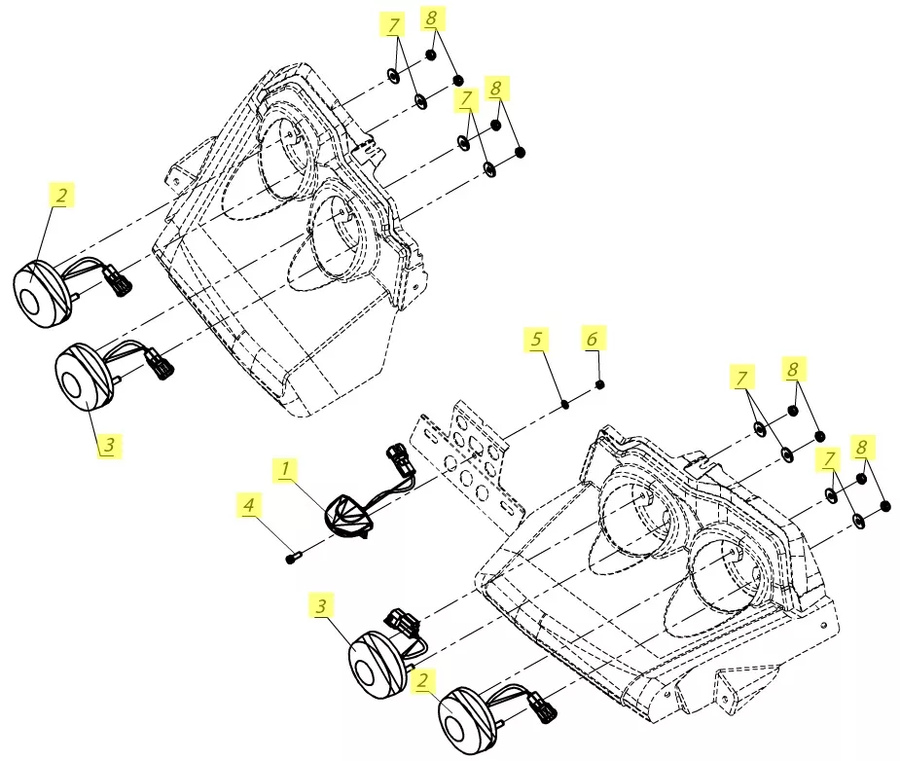 7
8
7
8
2
3
5
6
7
8
7
8
1
4
3
2