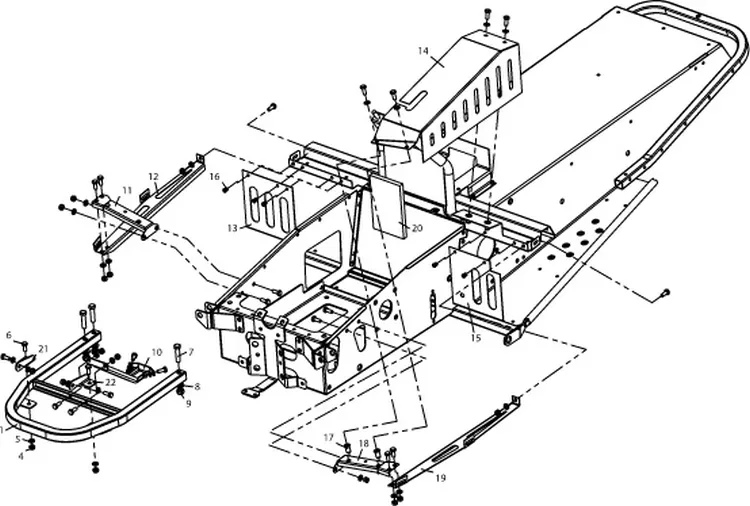 14
12
11
16
13
20
15
6
21
10
7
22
8
9
1
5
4
17
18
19