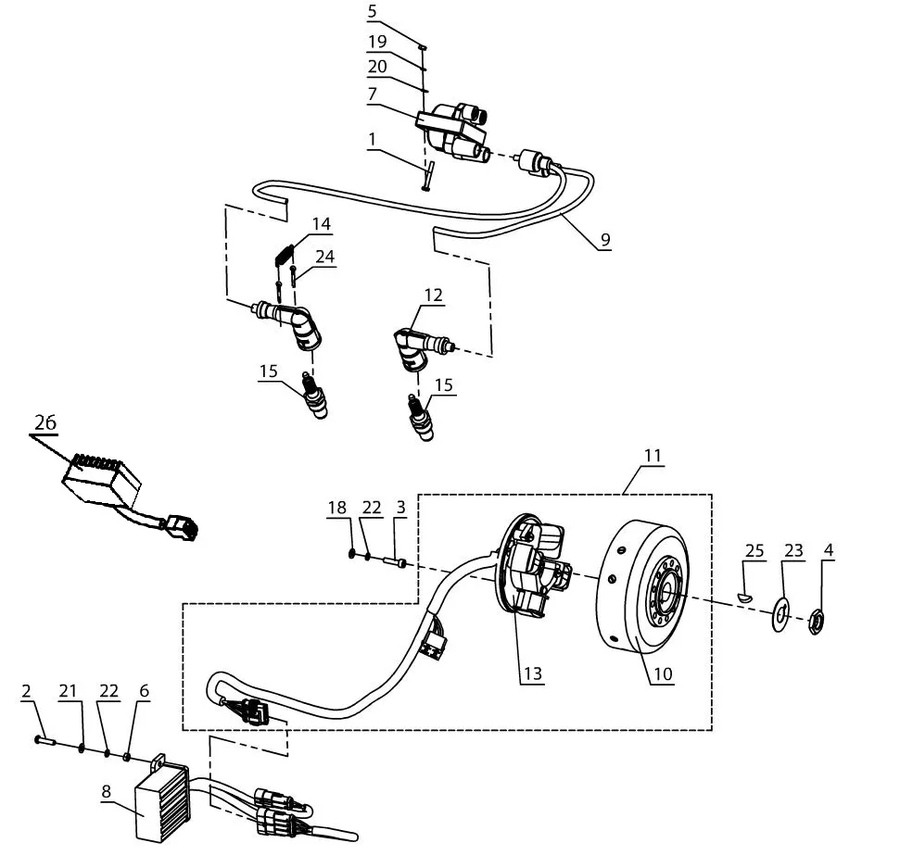 5
19
20
7
1
9
14
24
12
15
15
26
11
18
22
3
25
23
4
13
10
2
21
22
6
8