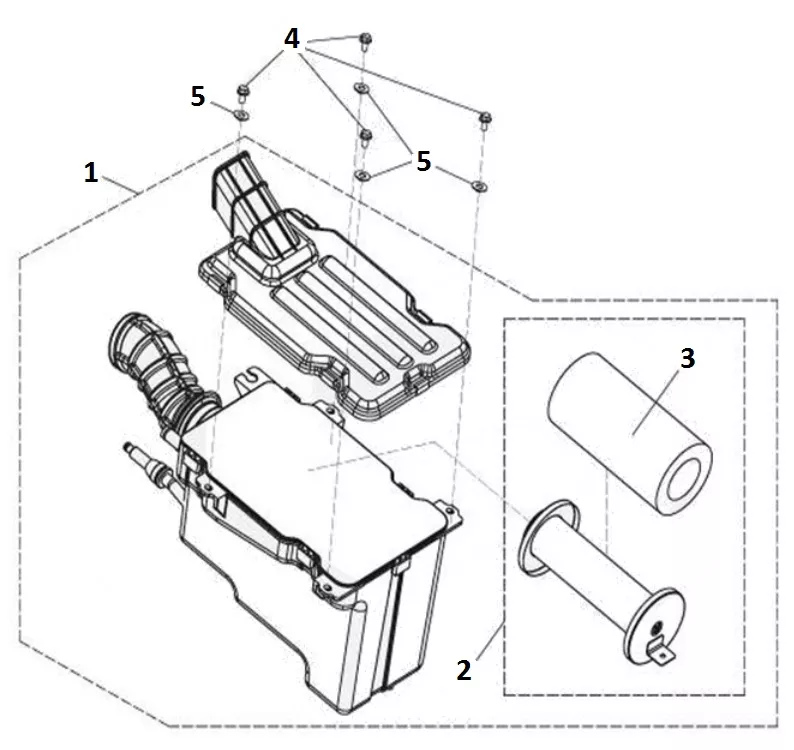 4
5
5
1
3
2