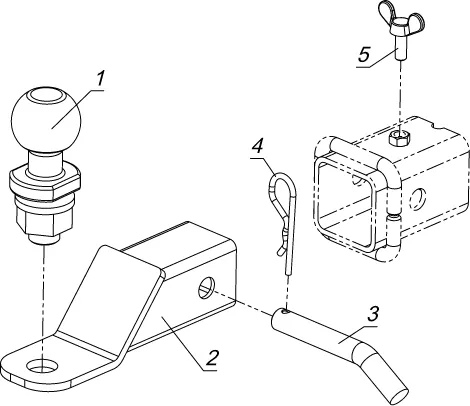 5
1
4
3
2