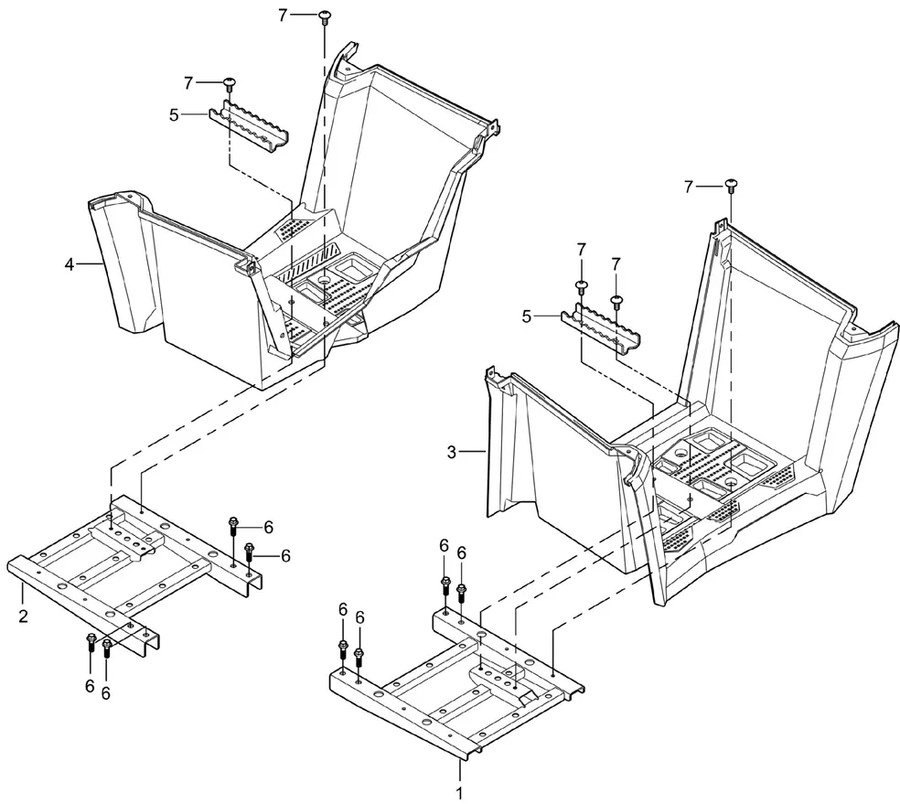 7
7
5
4
7
7
7
5
3
6
6
2
6
6
6
6
6
6
1