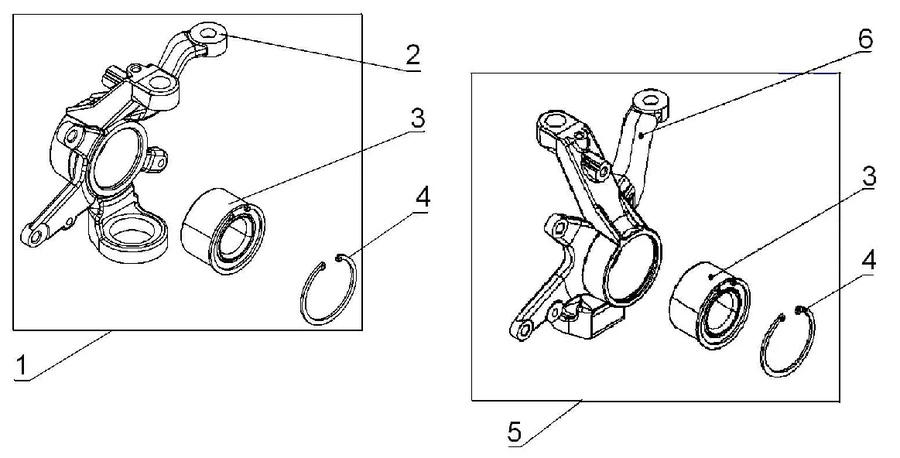 2
3
4
1
6
3
4
5