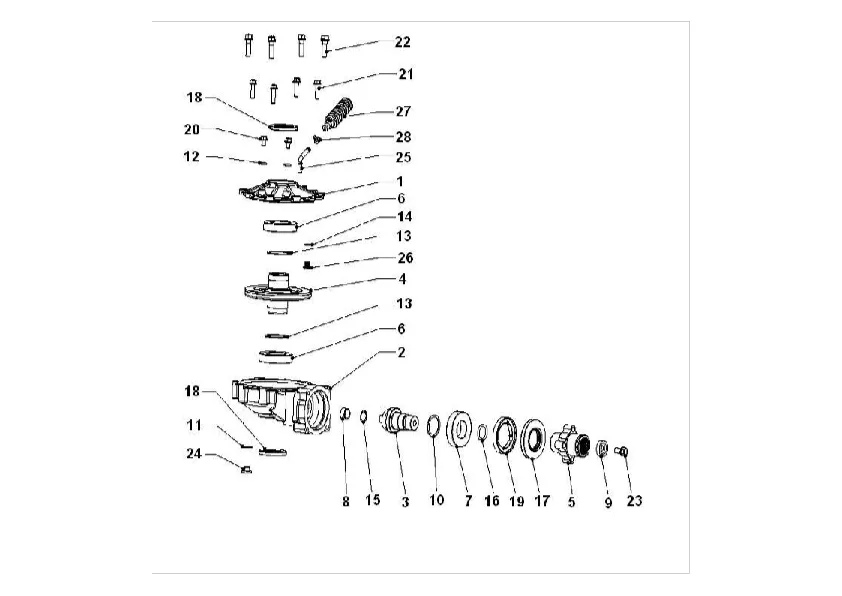 22
21
18
27
20
28
12
25
1
6
14
13
26
4
13
6
2
18
11
24
8
15
3
10
7
16
19
17
5
9
23