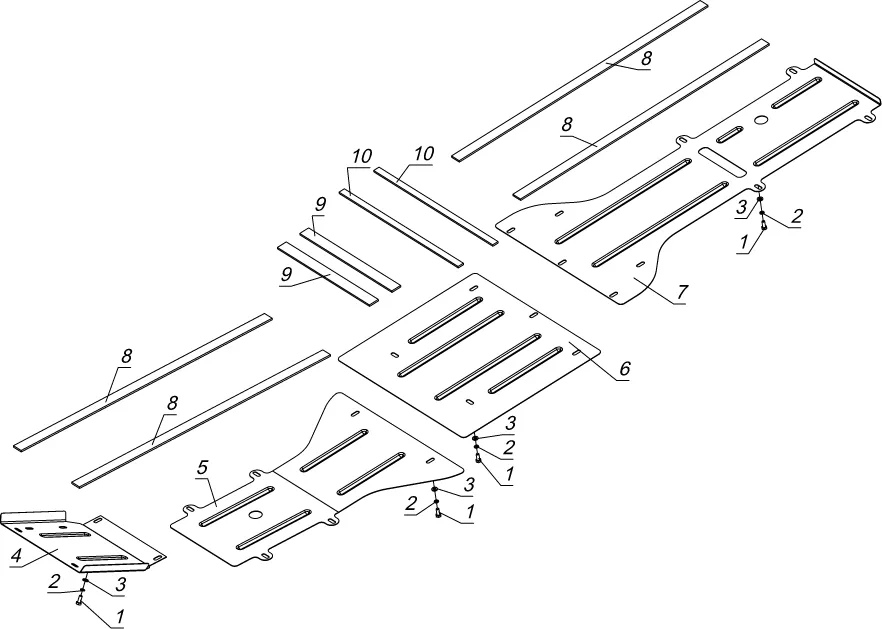 8
8
10
10
9
9
3
2
1
7
6
8
8
3
2
1
5
3
2
1
4
2
3
1