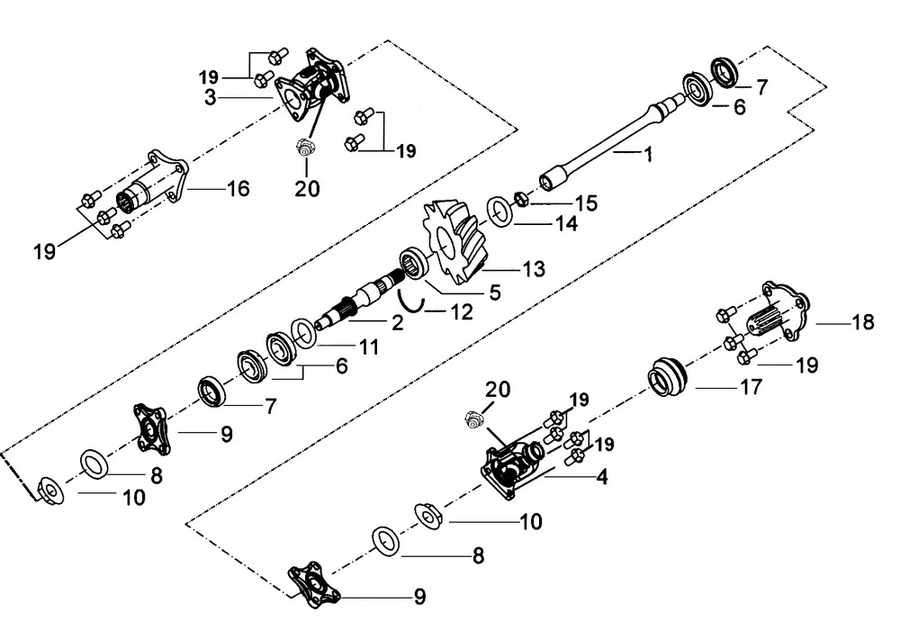 19
3
19
20
16
19
7
6
1
15
14
13
5
12
2
11
6
7
9
8
10
18
19
17
20
19
19
4
10
8
9